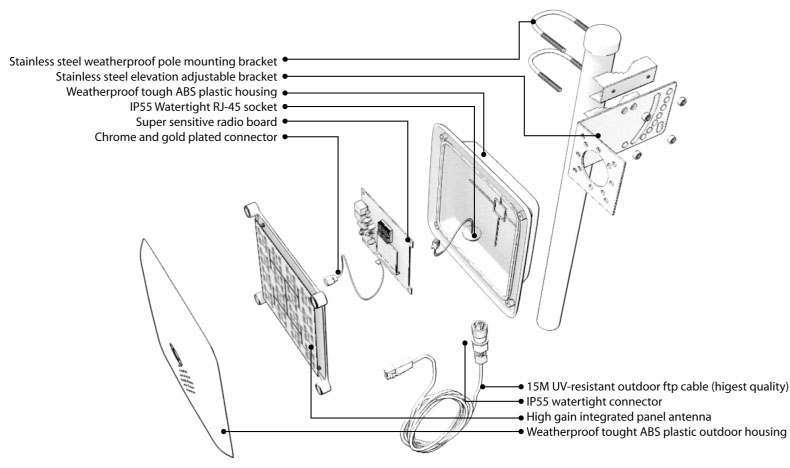 Stainless steel weatherproof pole mounting bracket
Stainless steel elevation adjustable bracket
Weatherproof tough ABS plastic housing
IP55 Watertight RJ-45 socket
Super sensitive radio board
Chrome and gold plated connector

15M UV-resistant outdoor ftp cable (higest quality)
IP55 watertight connector
High gain integrated panel antenna
Weatherproof tought ABS plastic outdoor housing